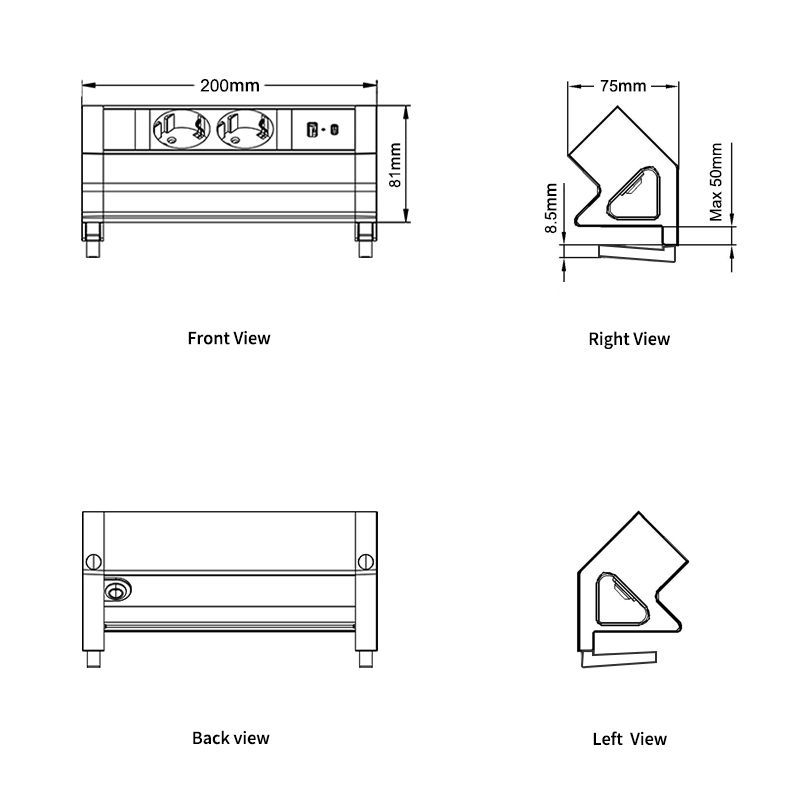 200mm

81mm

Front View

75mm

8.5mm

Max 50mm

Right View

Back view

Left View